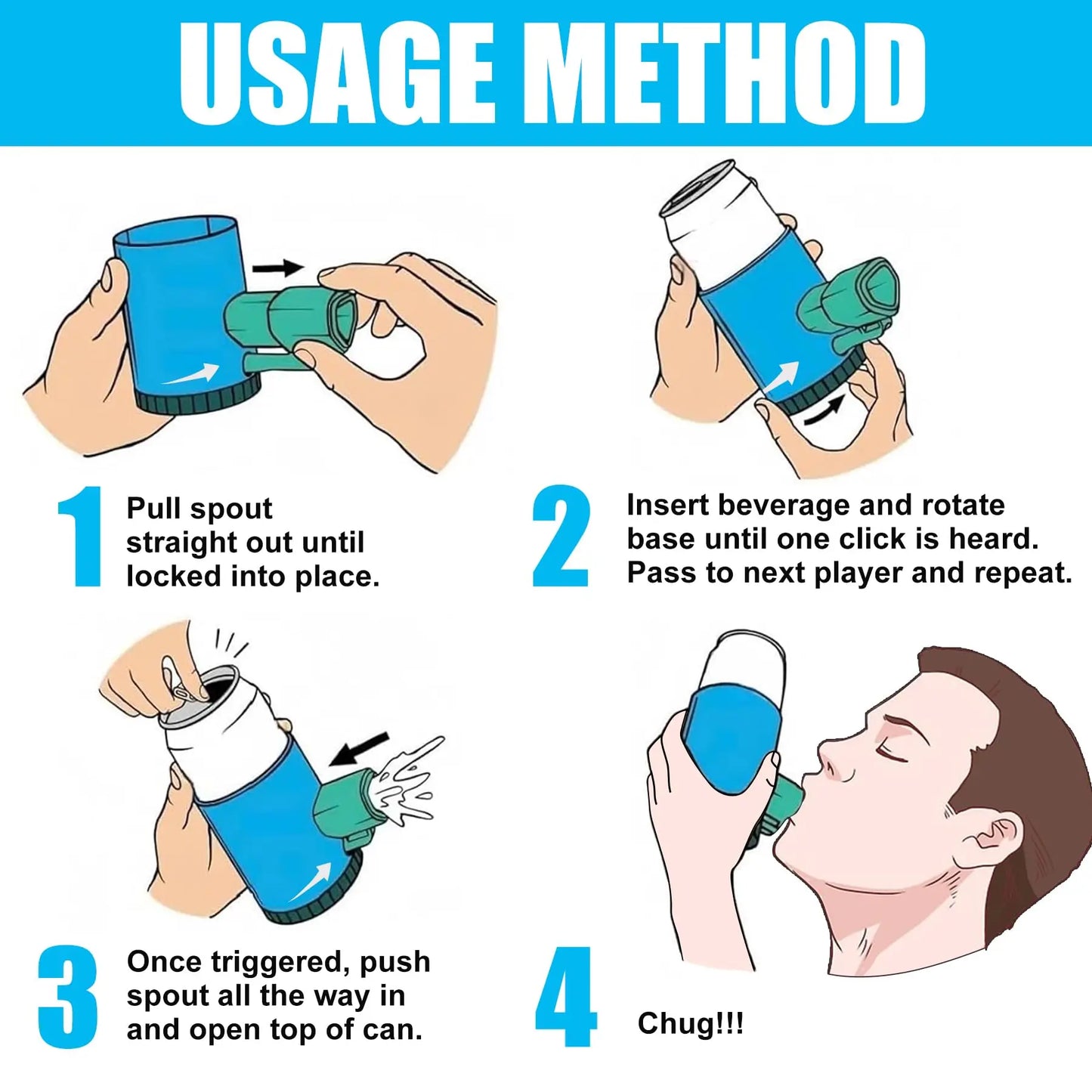 USAGE METHOD

1 Pull spout straight out until locked into place.

2 Insert beverage and rotate base until one click is heard. Pass to next player and repeat.

3 Once triggered, push spout all the way in and open top of can.

4 Chug!!!